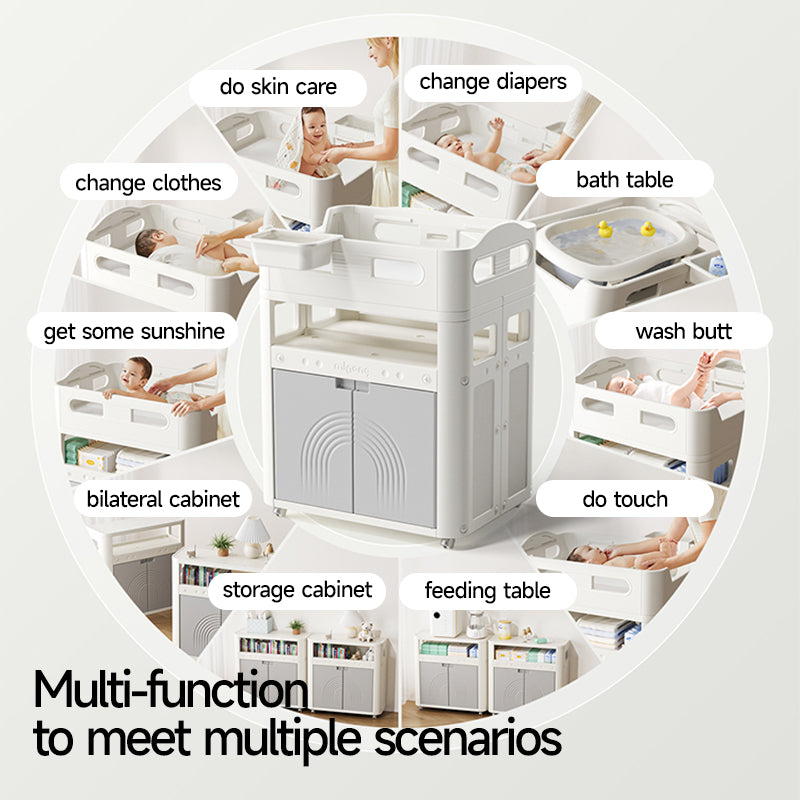 do skin care

change diapers

change clothes

bath table

get some sunshine

wash butt

bilateral cabinet

do touch

storage cabinet

feeding table

Multi-function
to meet multiple scenarios